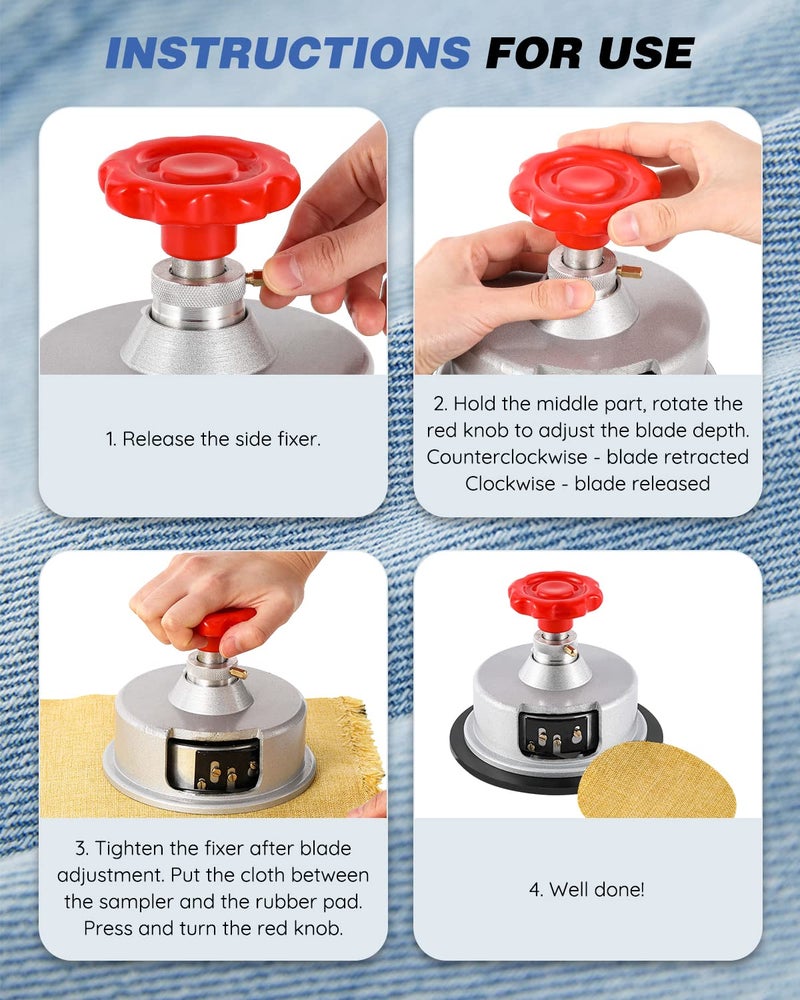 INSTRUCTIONS FOR USE

1. Release the side fixer.

2. Hold the middle part, rotate the red knob to adjust the blade depth. Counterclockwise - blade retracted Clockwise - blade released

3. Tighten the fixer after blade adjustment. Put the cloth between the sampler and the rubber pad. Press and turn the red knob.

4. Well done!